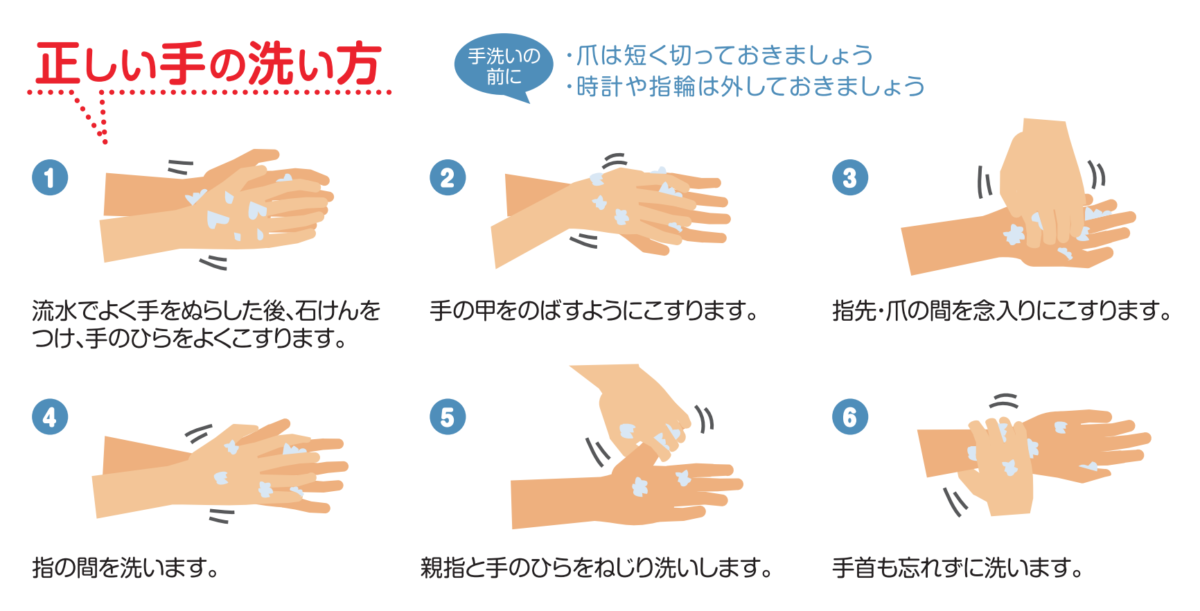 正しい手の洗い方

手洗いの前に

・爪は短く切っておきましょう
・時計や指輪は外しておきましょう

1

流水でよく手をぬらした後、石けんをつけ、手のひらをよくこすります。

2

手の甲をのばすようにこすります。

3

指先・爪の間を念入りにこすります。

4

指の間を洗います。

5

親指と手のひらをねじり洗いします。

6

手首も忘れずに洗います。